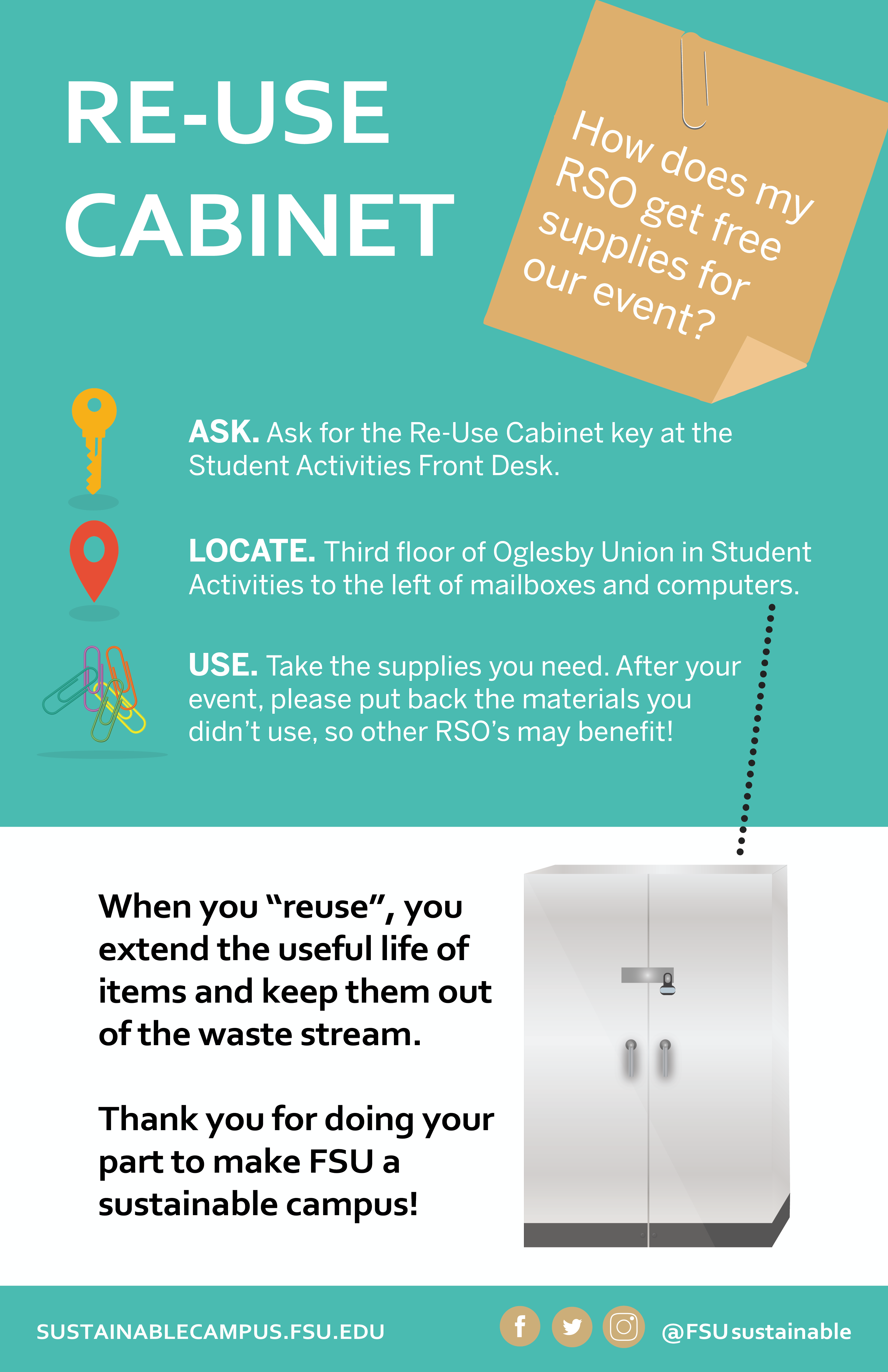 RE-USE CABINET

How does my RSO get free supplies for our event?

ASK. Ask for the Re-Use Cabinet key at the Student Activities Front Desk.

LOCATE. Third floor of Oglesby Union in Student Activities to the left of mailboxes and computers.

USE. Take the supplies you need. After your event, please put back the materials you didn't use, so other RSO's may benefit!

When you "reuse", you extend the useful life of items and keep them out of the waste stream.

Thank you for doing your part to make FSU a sustainable campus!

SUSTAINABLECAMPUS.FSU.EDU

@FSUsustainable