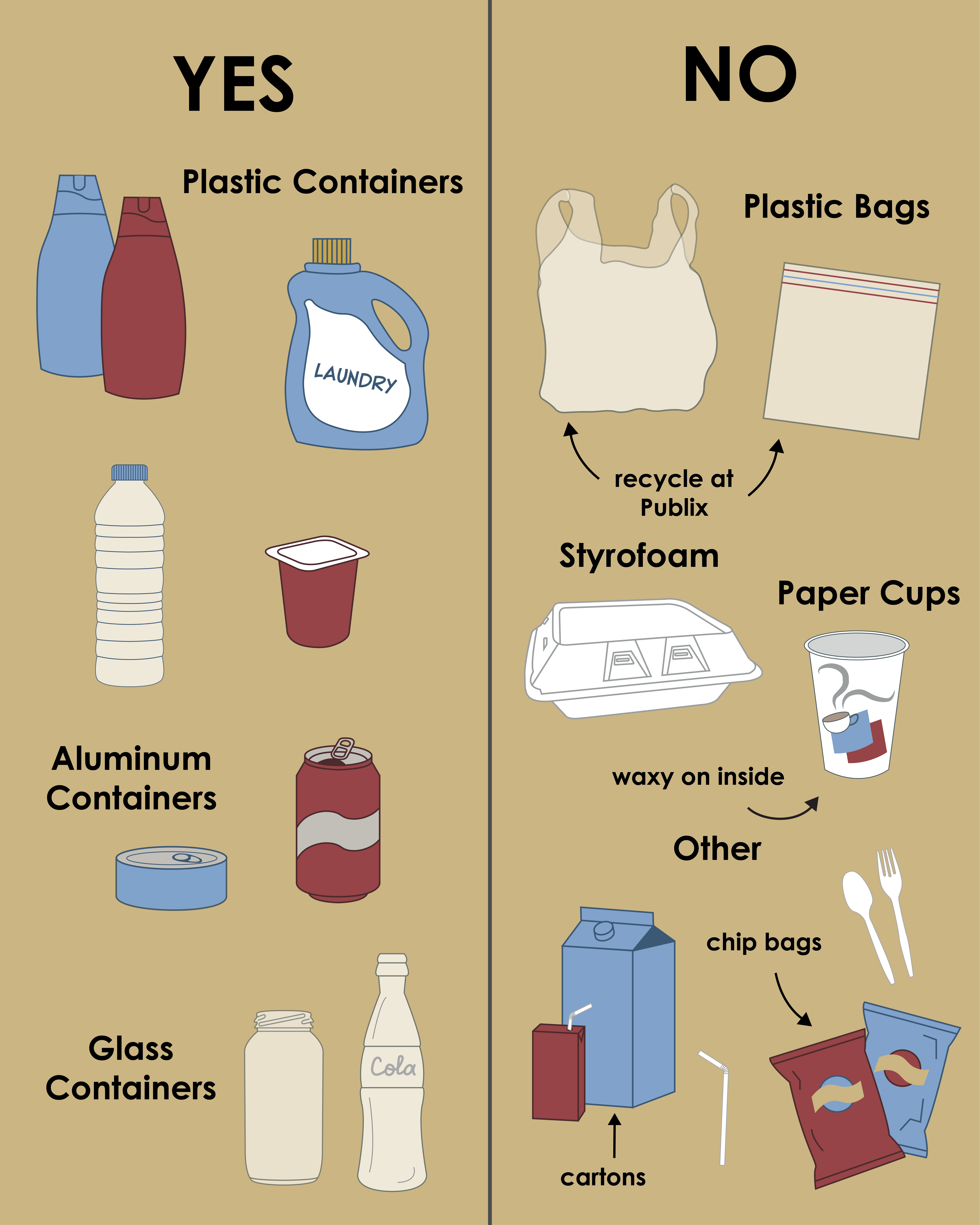 YES

Plastic Containers

LAUNDRY

Aluminum Containers

Glass Containers

Cola

NO

Plastic Bags

recycle at Publix

Styrofoam

Paper Cups

waxy on inside

Other

chip bags

cartons